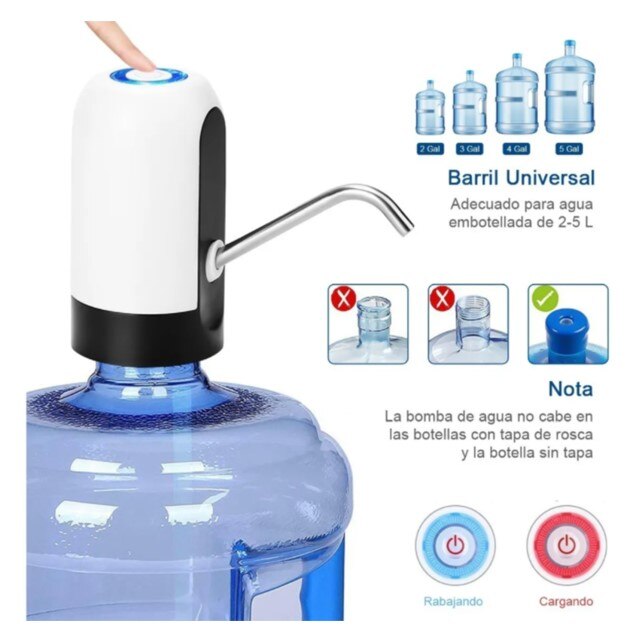 2 Gal
3 Gal
4 Gal
5 Gal

Barril Universal

Adecuado para agua embotellada de 2-5 L

Nota

La bomba de agua no cabe en las botellas con tapa de rosca y la botella sin tapa

Rabajando

Cargando